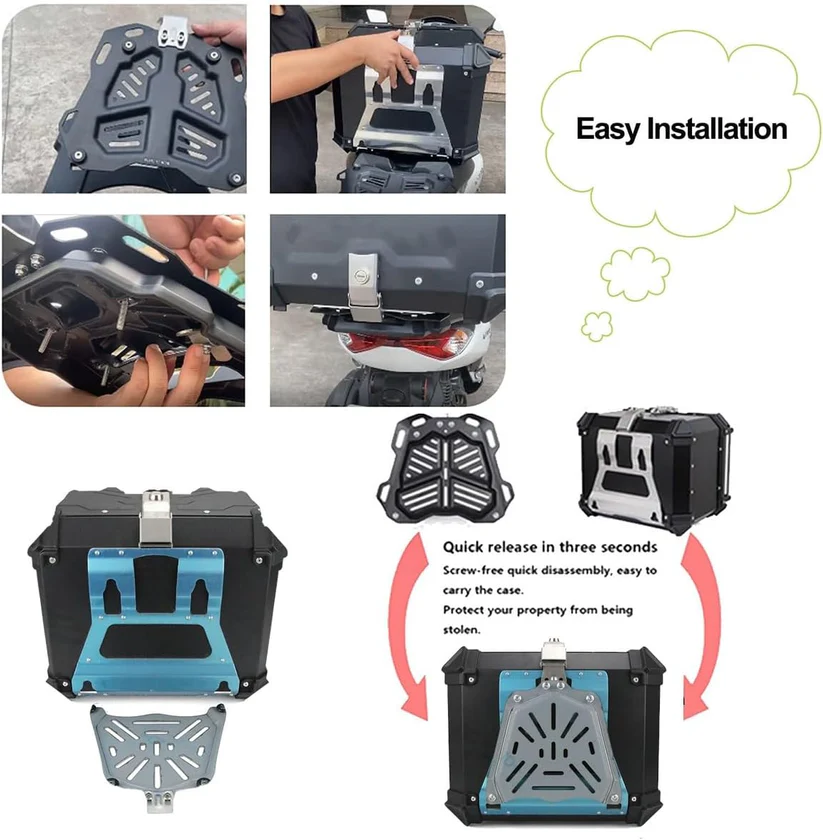 Easy Installation

Quick release in three seconds
Screw-free quick disassembly, easy to carry the case.
Protect your property from being stolen.